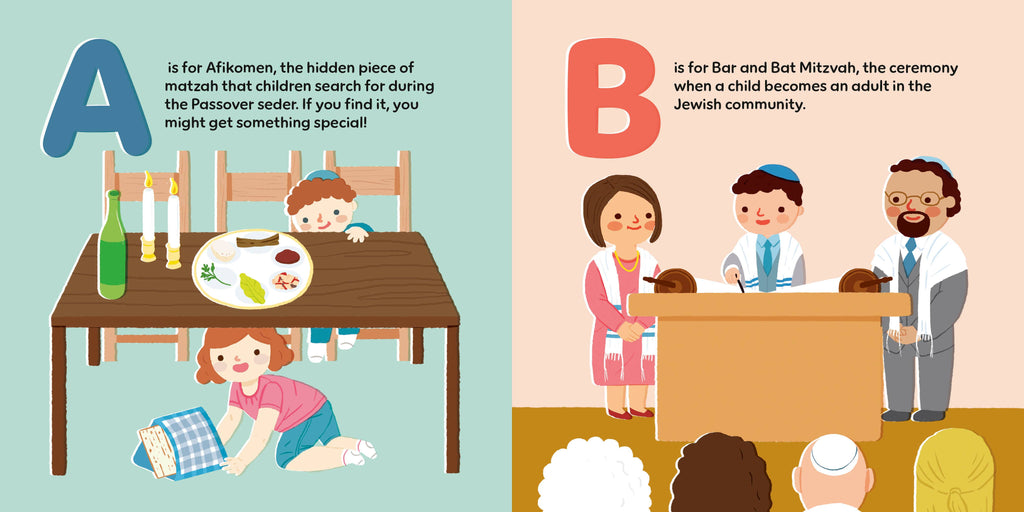 A

is for Afikomen, the hidden piece of matzah that children search for during the Passover seder. If you find it, you might get something special!

B

is for Bar and Bat Mitzvah, the ceremony when a child becomes an adult in the Jewish community.